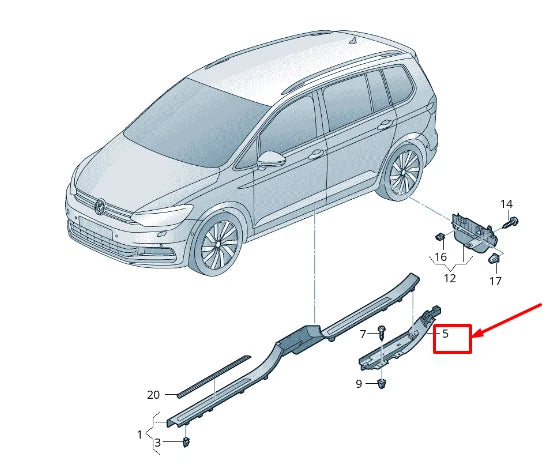 14
16
12
17
7
5
9
20
1
3