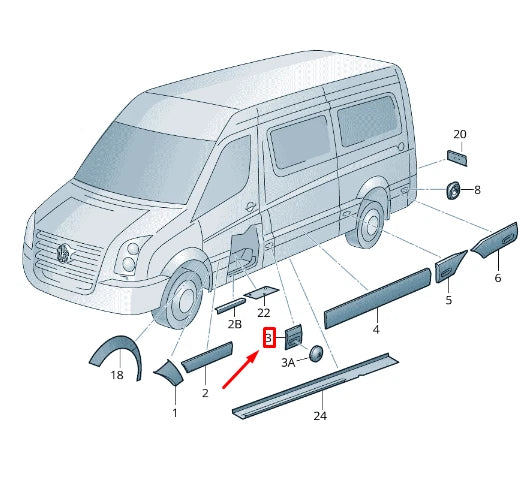 20
8
6
5
4
22
2B
3
3A
18
2
1
24