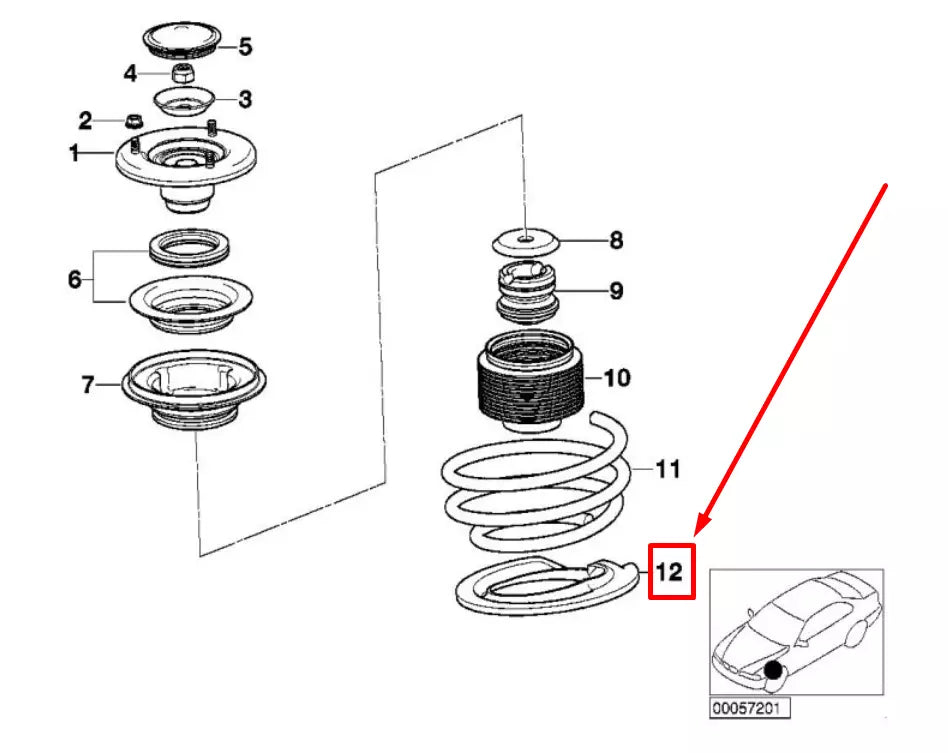 5
4
3
2
1
6
7
8
9
10
11
12
00057201