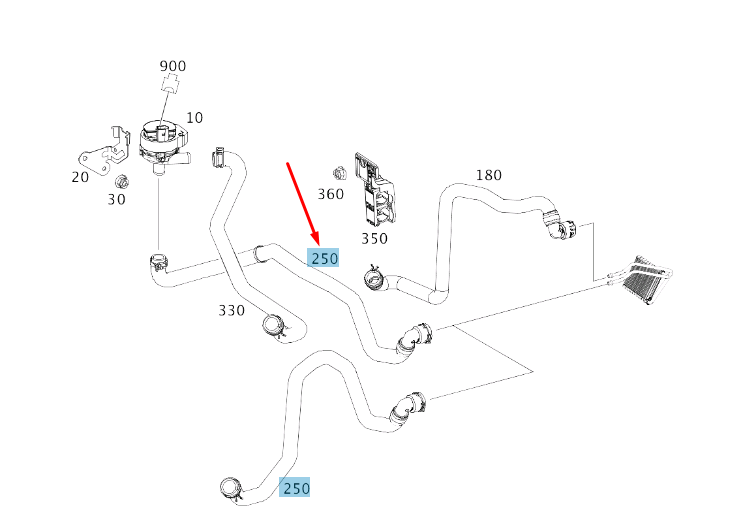 900
10
20
30
360
180
350
250
330
250