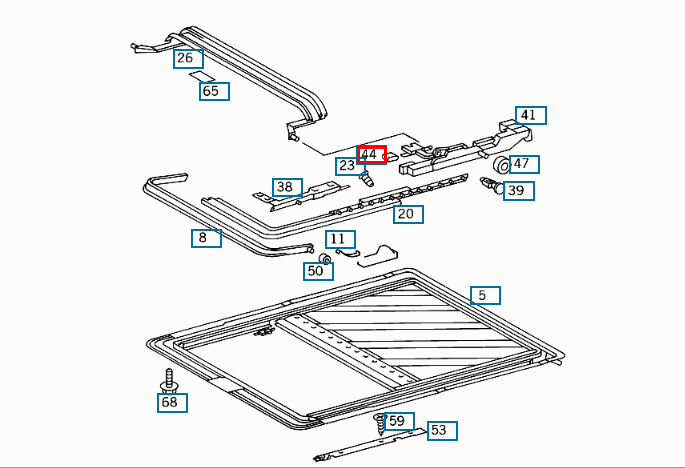 26
65
41
44
23
47
38
39
20
8
11
50
5
68
59
53