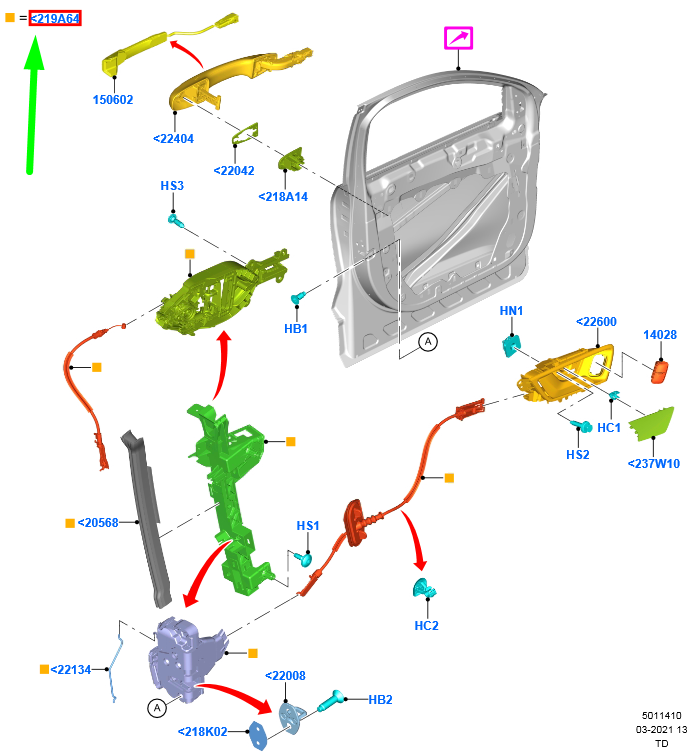 = <219A64

150602

<22404

<22042

<218A14

HS3

HB1

A

HN1

<22600

14028

HC1

HS2

<237W10

<20568

HS1

HC2

<22134

<22008

HB2

A

<218K02

5011410
03-2021 13
TD