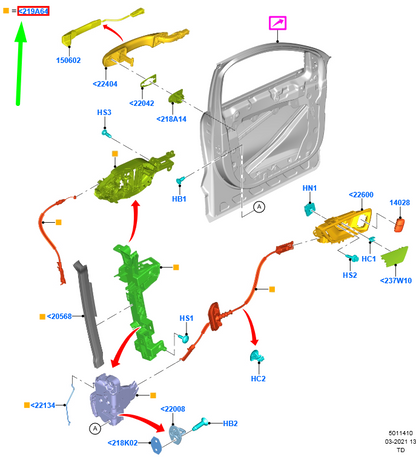 = <219A64

150602

<22404

<22042

<218A14

HS3

HB1

A

HN1

<22600

14028

HC1

HS2

<237W10

<20568

HS1

HC2

<22134

A

<22008

HB2

<218K02

5011410
03-2021 13
TD