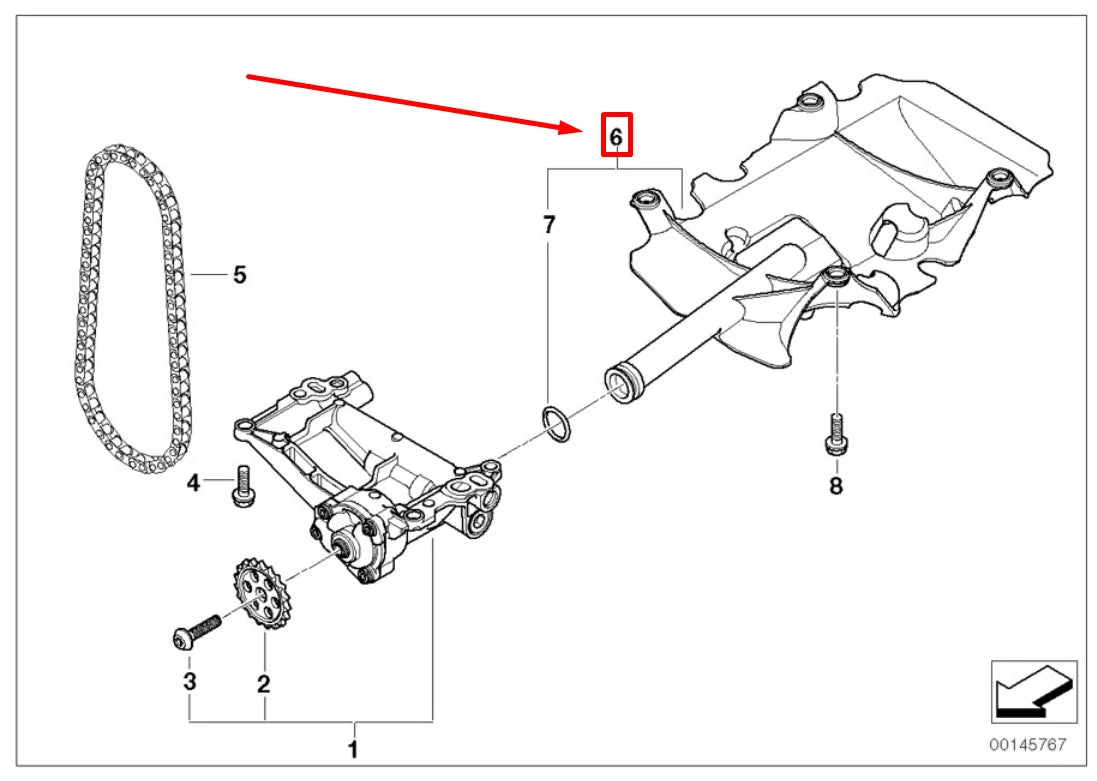 6
7
5
4
8
3
2
1
00145767