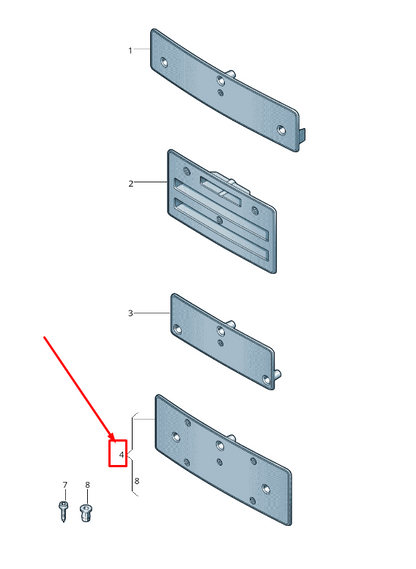 1
2
3
4
8
7
8