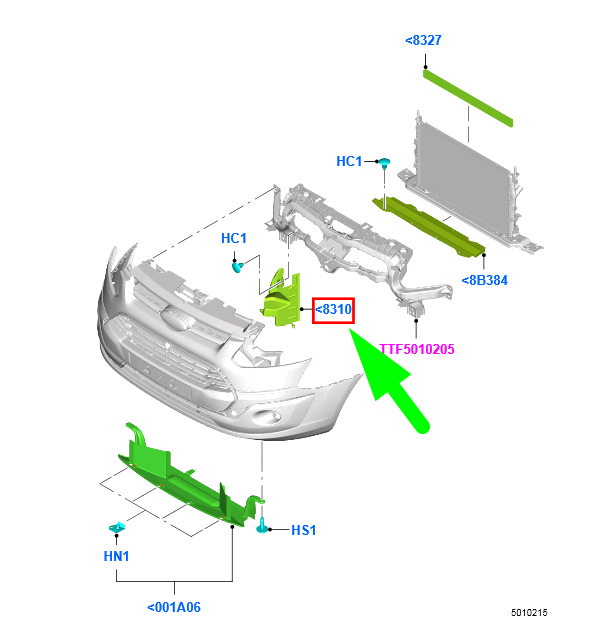 <8327

HC1

HC1

<8B384

<8310

TTF5010205

HS1

HN1

<001A06

5010215