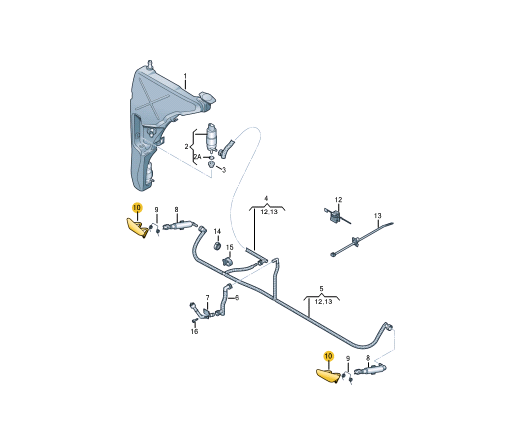 1
2
2A
3
4
12,13
12
13
10
9
8
14
15
7
6
16
5
12,13
10
9
8