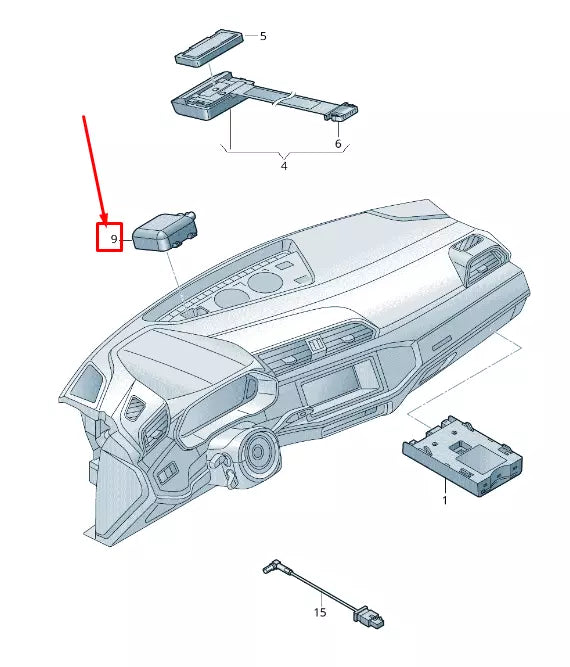 5
6
4
9
1
15