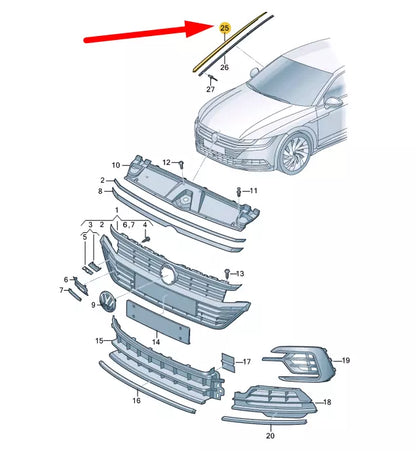 25
26
27
10
12
2
8
11
1
3
2
6,7
4
5
13
6
7
9
14
15
17
19
16
18
20