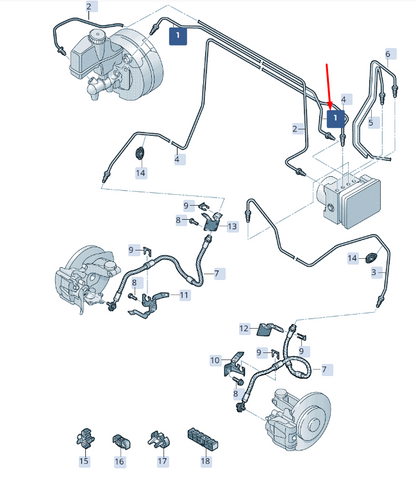 2
1
6
4
1
5
2
4
14
9
8
13
9
7
14
3
8
11
12
9
9
10
7
8
15
16
17
18