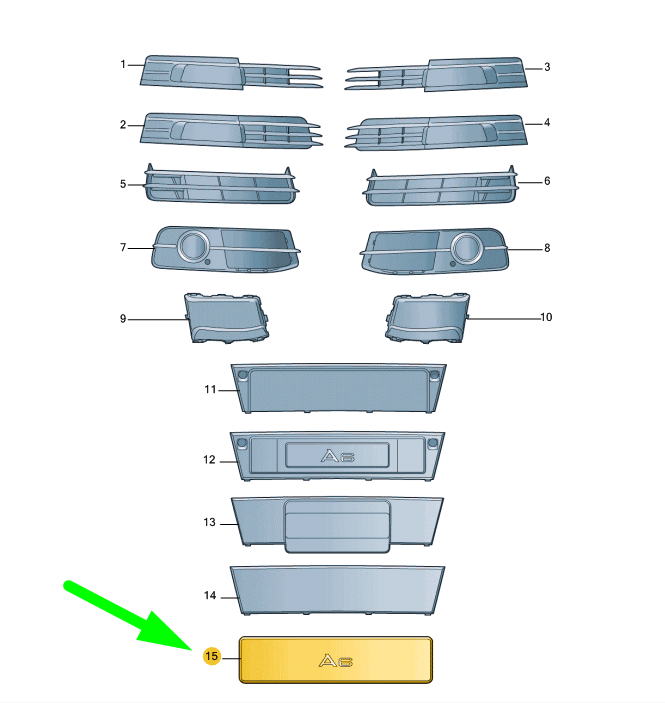 1
3
2
4
5
6
7
8
9
10
11
12
A6
13
14
15
A6