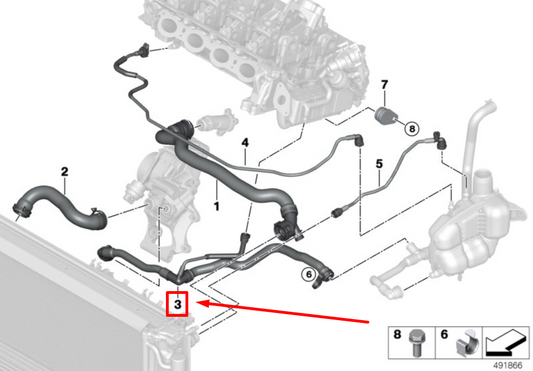 7
8
4
5
2
1
6
3
8
6
491866