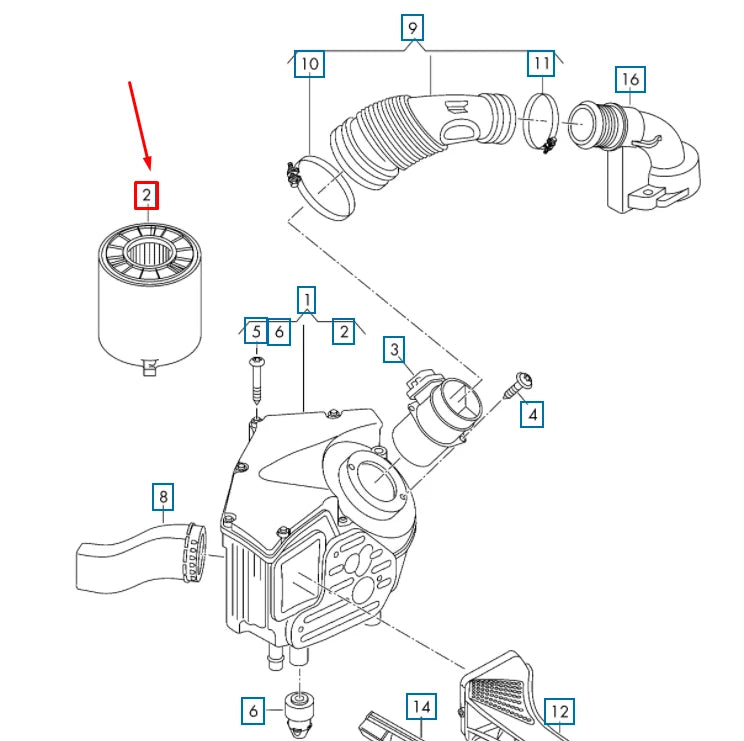 9
10
11
16
2
1
5
6
2
3
4
8
6
14
12