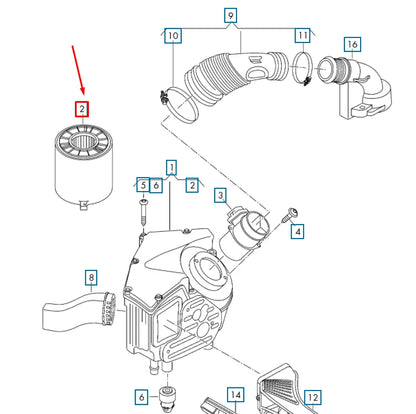 9
10
11
16
2
1
5
6
2
3
4
8
6
14
12