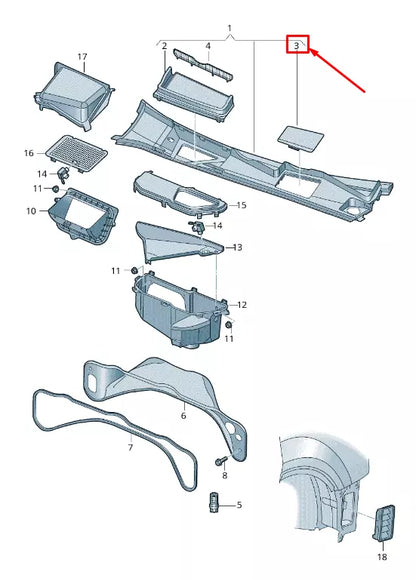 1
2
4
3
17
16
14
11
10
15
14
13
11
12
11
6
7
8
5
18