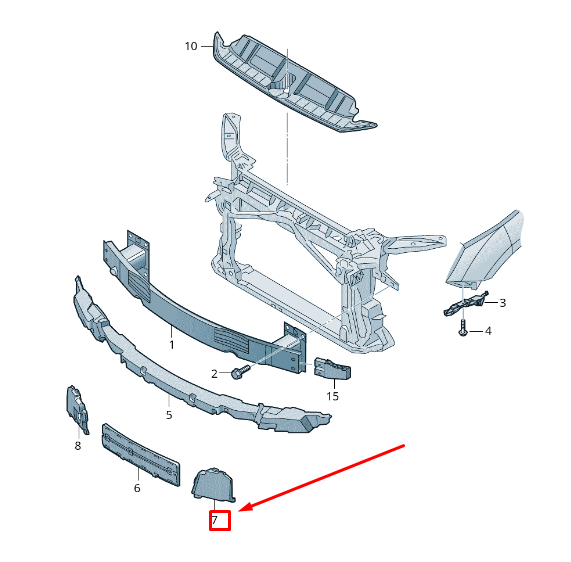 10
3
4
1
2
15
5
8
6
7