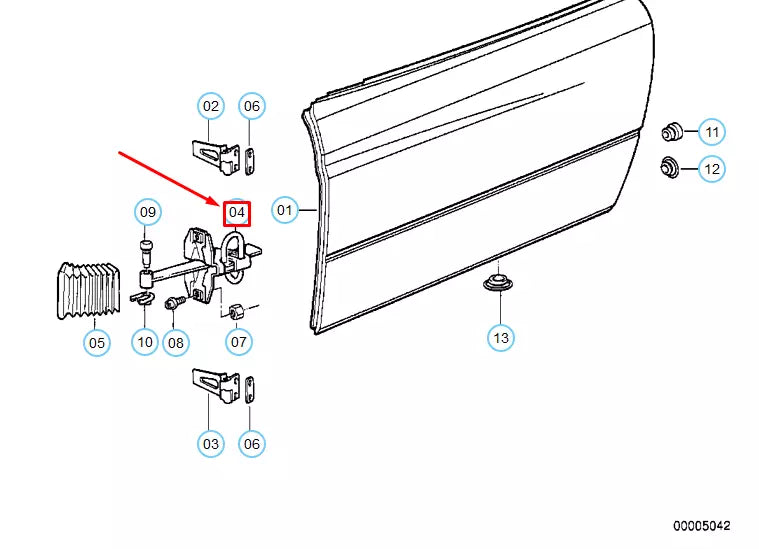 02
06
11
12
09
04
01
05
10
08
07
13
03
06
00005042