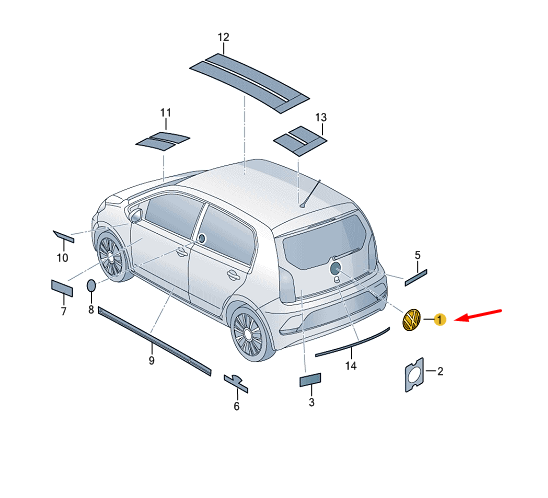 12
11
13
10
5
7
8
1
9
14
2
6
3