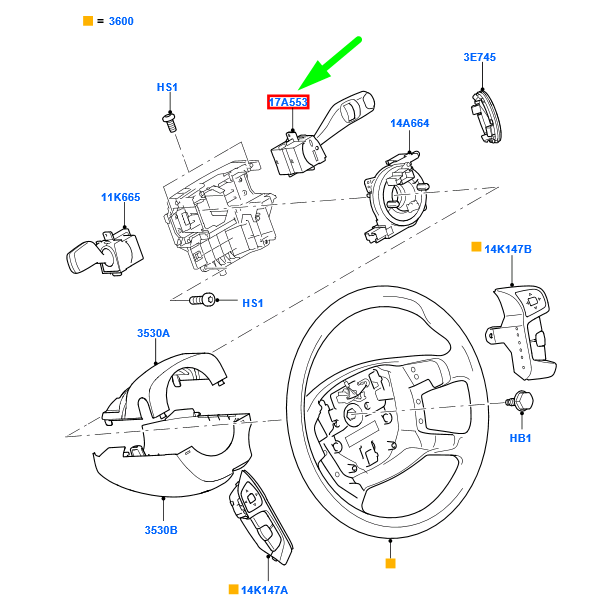 = 3600

HS1

17A553

3E745

14A664

11K665

14K147B

HS1

3530A

HB1

3530B

14K147A