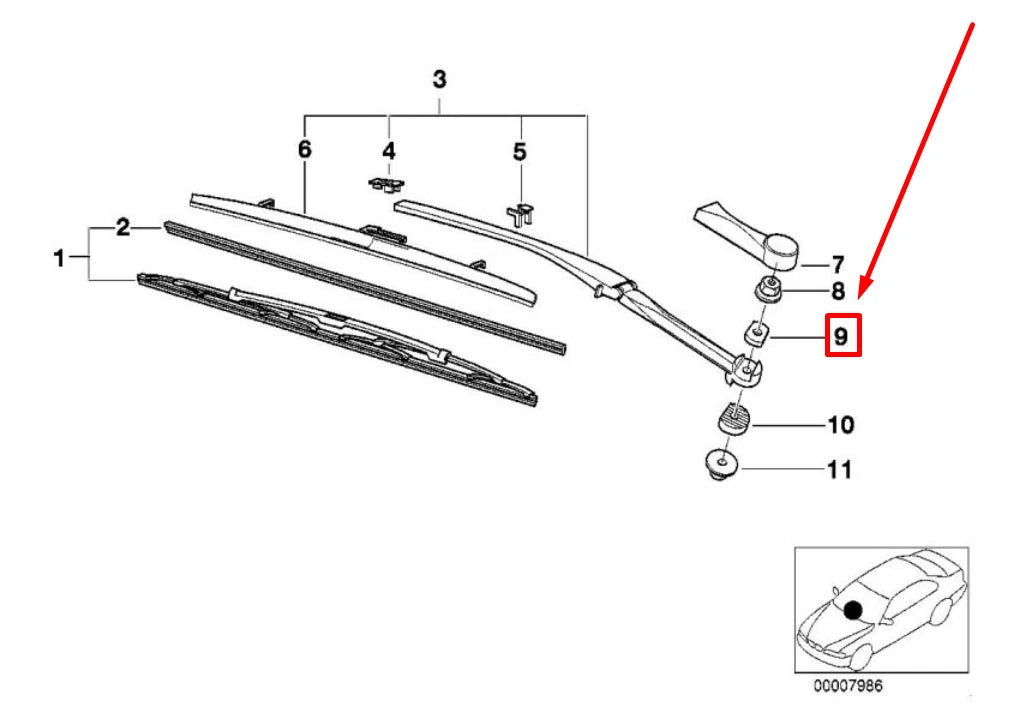 3
6
4
5
2
1
7
8
9
10
11
00007986