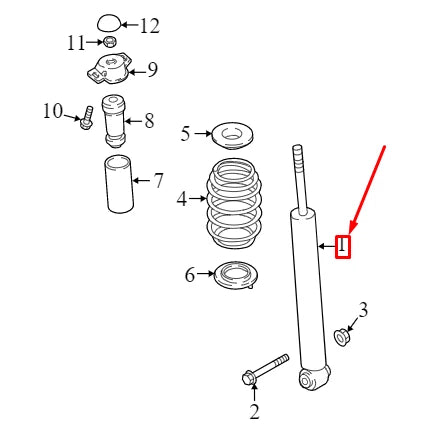 12
11
9
10
8
5
7
4
1
6
3
2