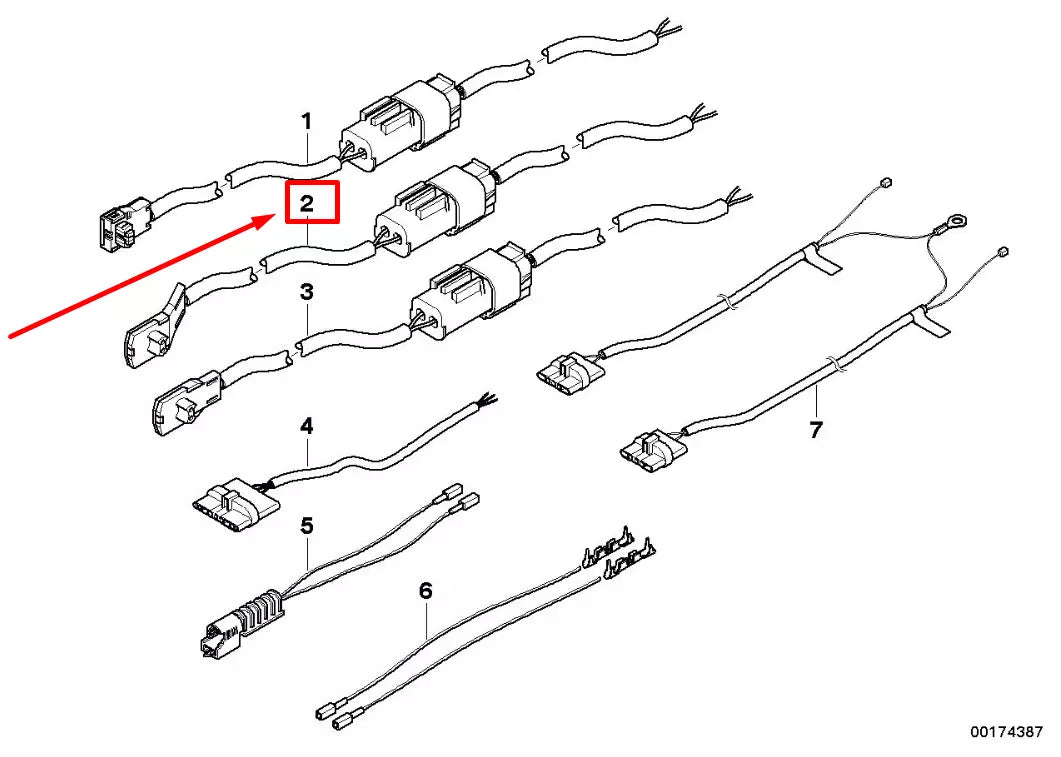 1
2
3
4
5
6
7
00174387