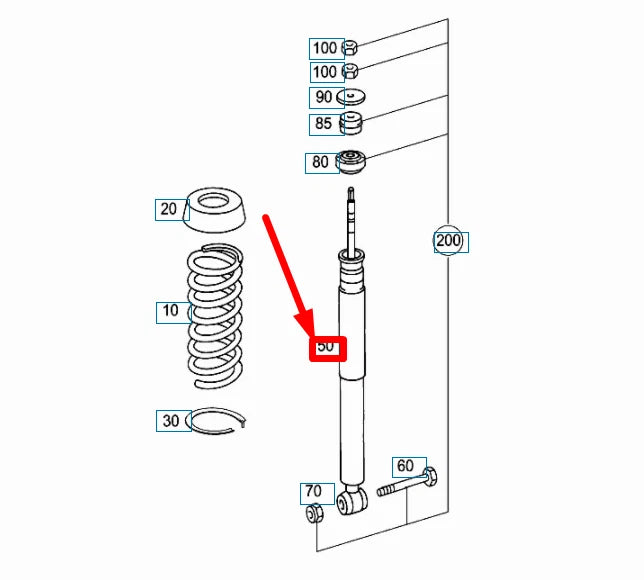 100
100
90
85
80
20
200
10
50
30
60
70