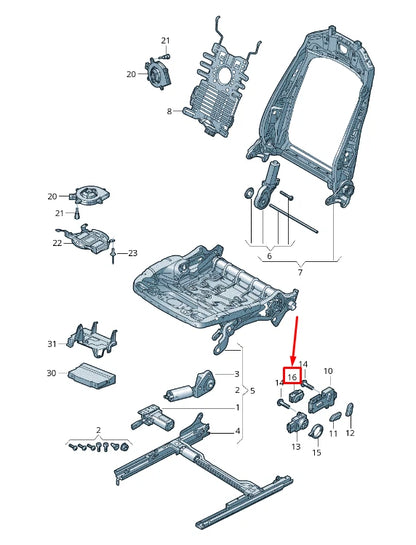 21
20
8
20
21
22
23
6
7
31
30
3
2
5
1
4
2
14
16
10
14
11
12
13
15