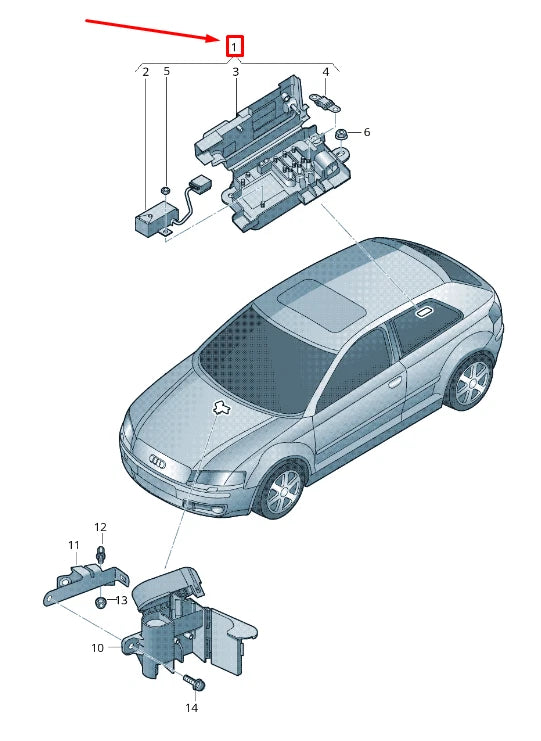 1
2
5
3
4
6
12
11
13
10
14