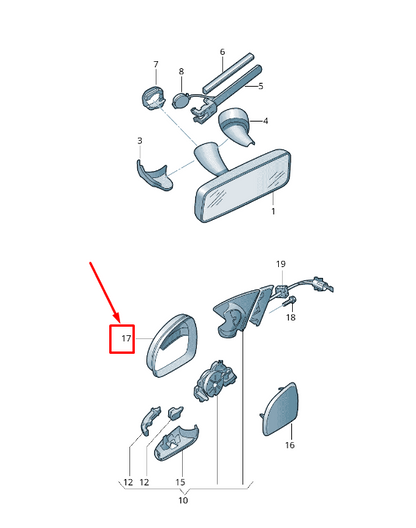 6
7
8
5
4
3
1
19
18
17
16
12
12
15
10