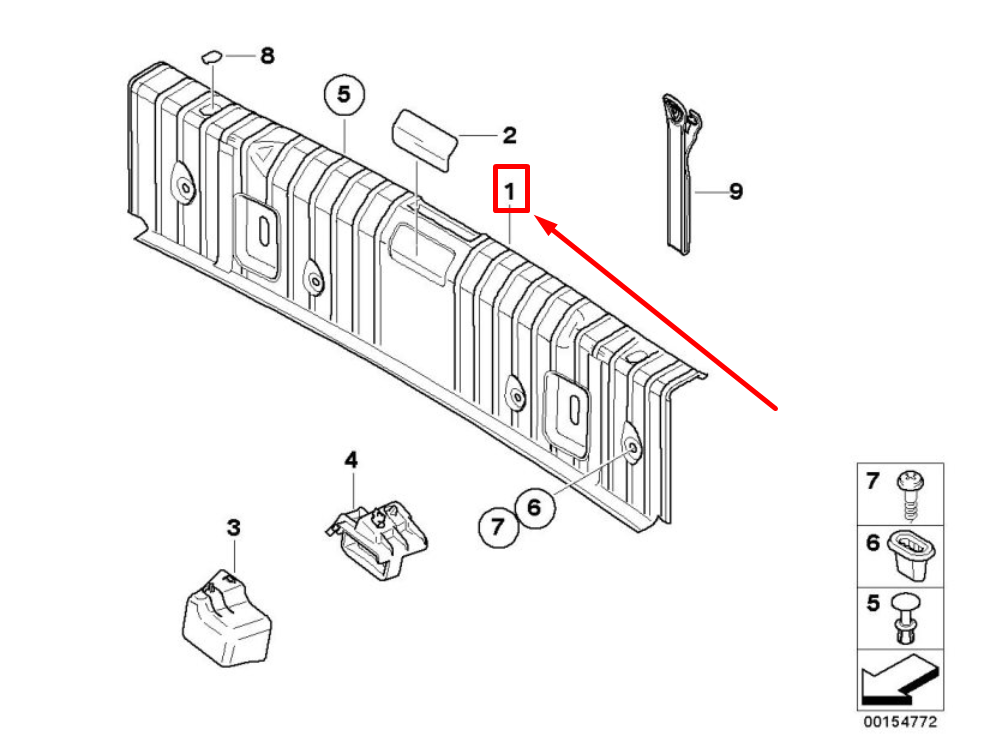 8
5
2
1
9
4
3
7
6
7
6
5
00154772