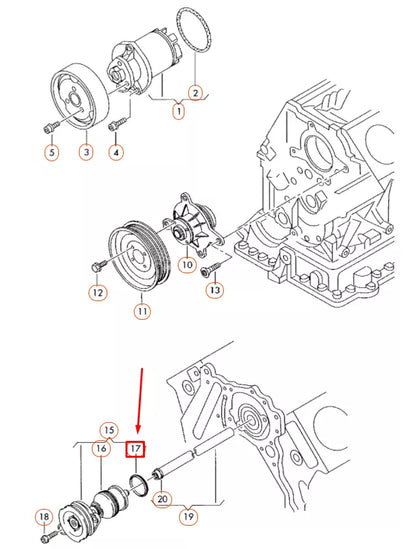 2
1
5
3
4
10
12
13
11
15
16
17
20
19
18