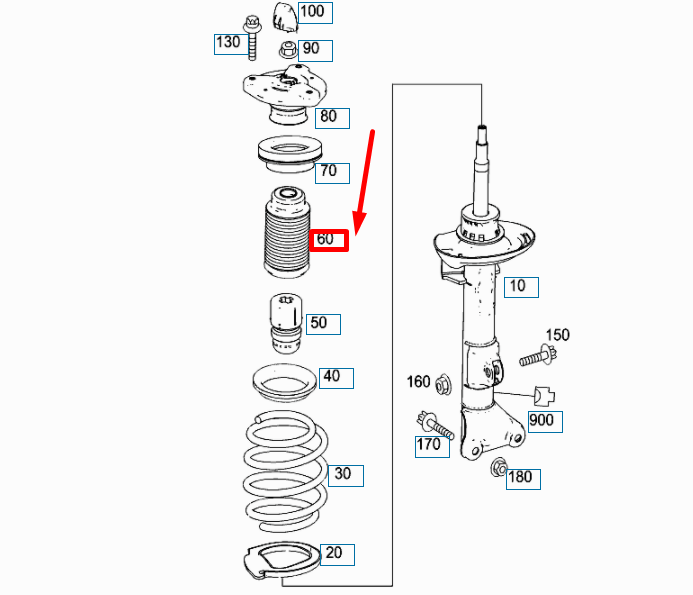 100
130
90
80
70
60
50
40
30
20
10
150
160
900
170
180