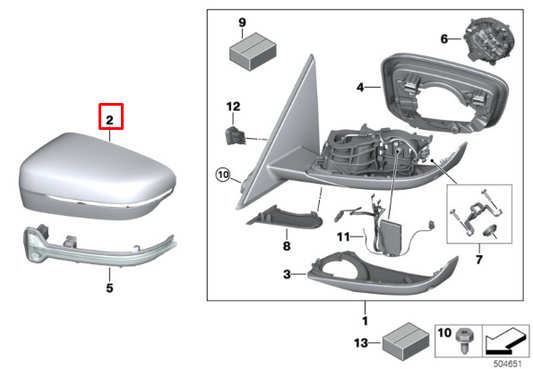 2
5
9
6
4
12
10
8
11
7
3
1
13
10
504651