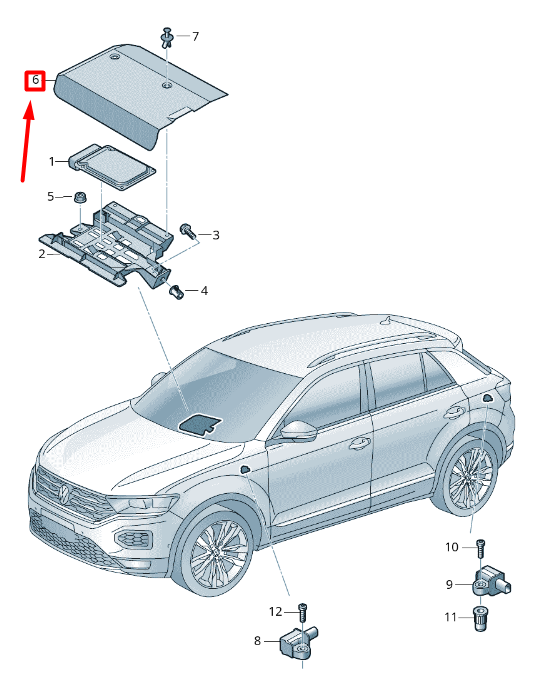 7
6
1
5
3
2
4
10
9
11
12
8