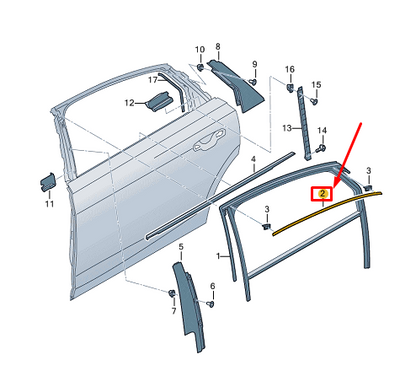 10
8
9
16
17
15
12
13
14
4
3
2
11
3
1
5
6
7