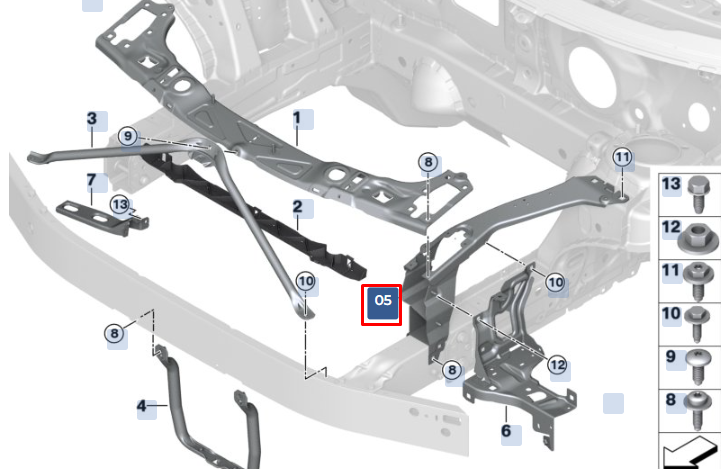 3
9
1
7
13
2
8
11
10
05
10
8
8
12
4
6
13
12
11
10
9
8