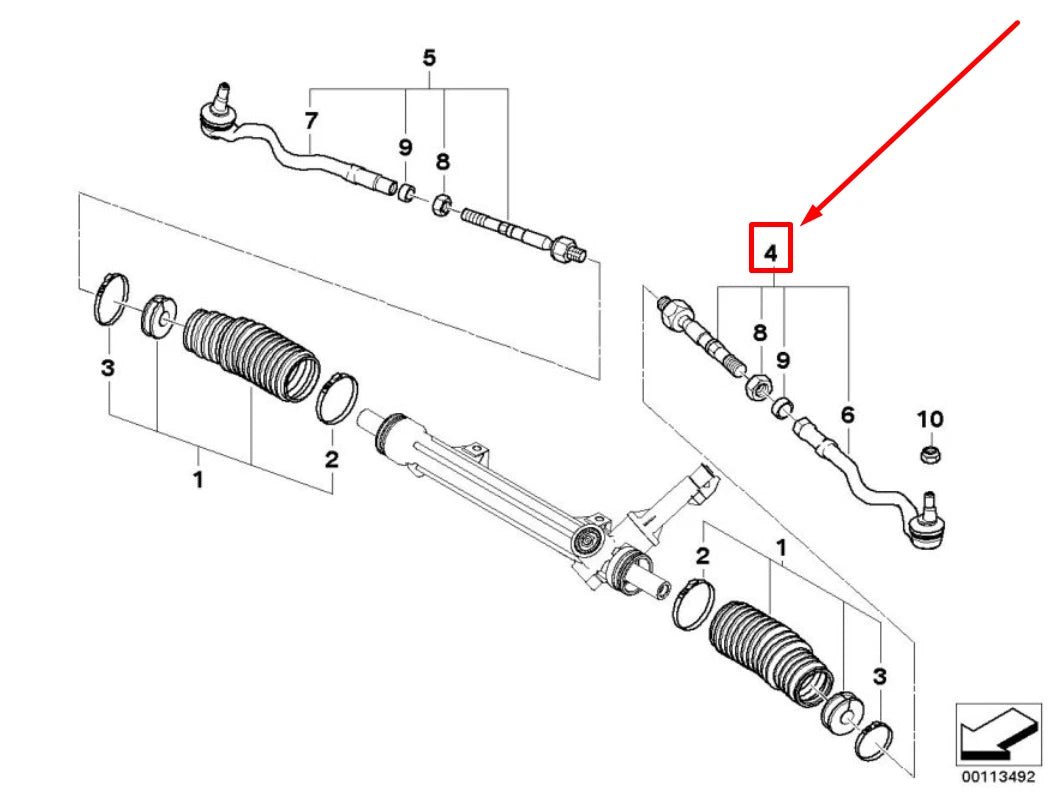 5
7
9
8
4
8
9
6
10
3
1
2
2
1
3
00113492