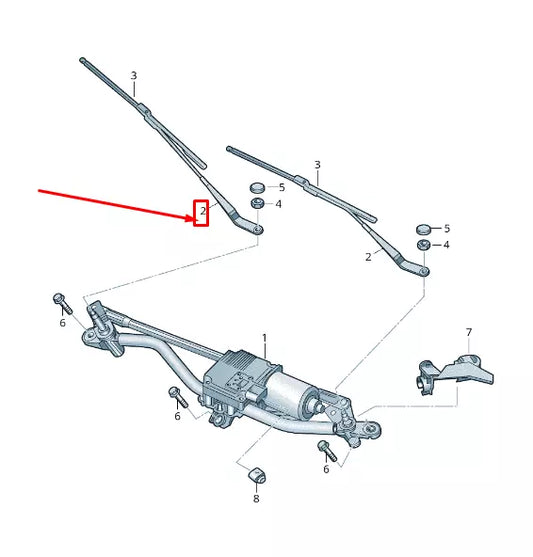 3
3
5
4
2
5
4
2
6
1
7
6
6
8