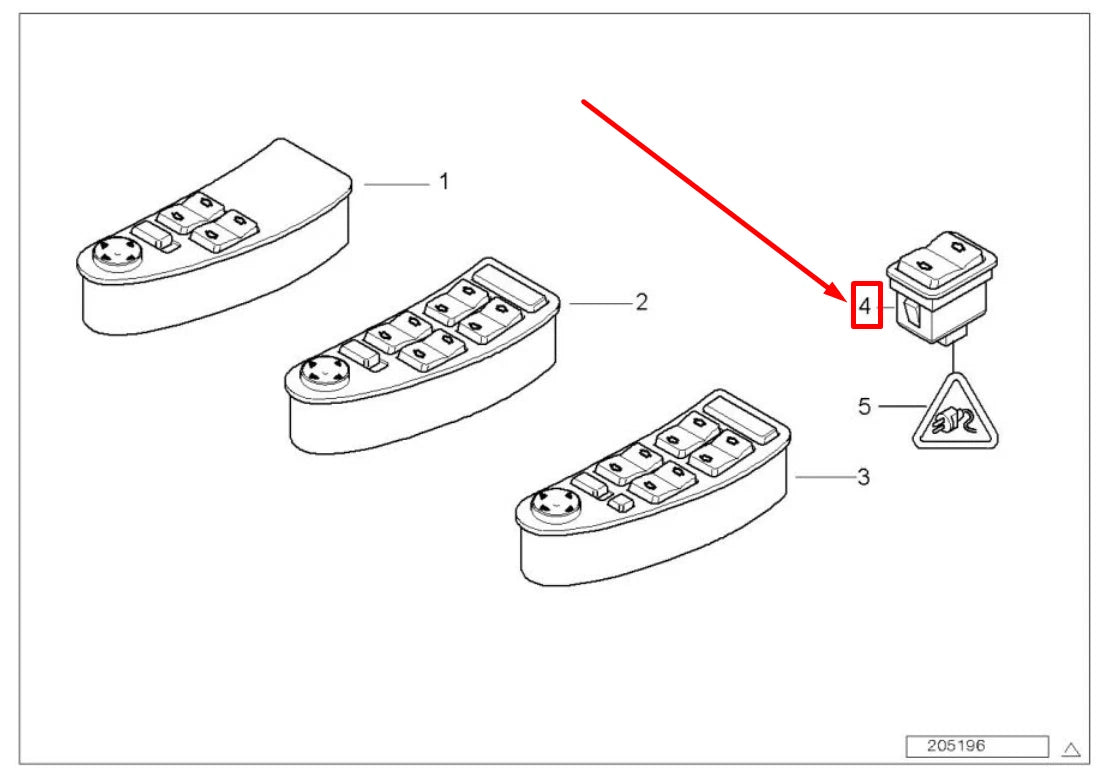 1
2
4
5
3
205196