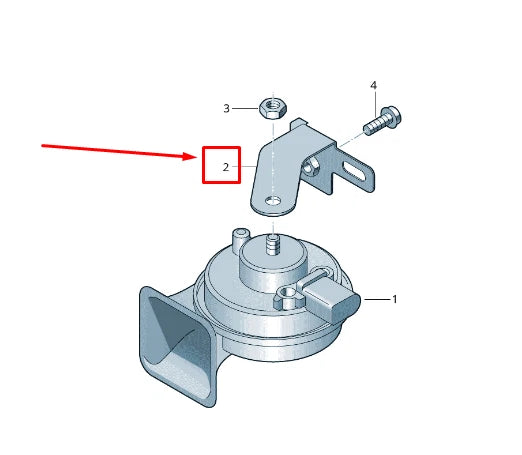 4
3
2
1