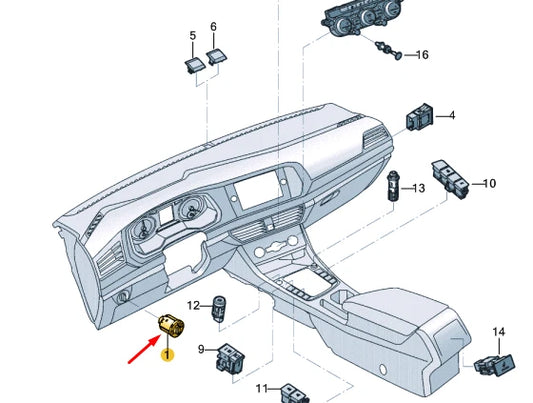 5
6
16
4
10
13
12
1
9
14
11