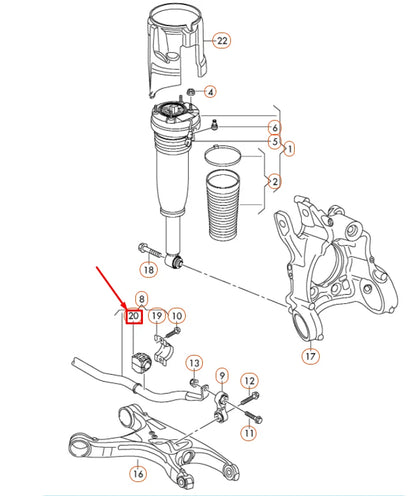 22
4
6
5
1
2
18
8
20
19
10
17
13
9
12
11
16