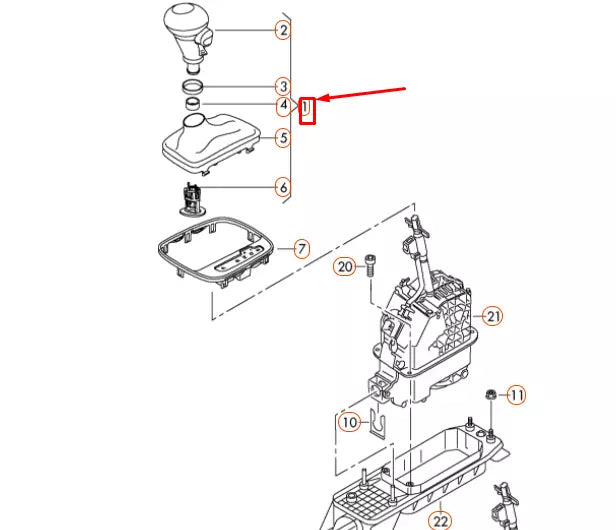 2
3
4
1
5
6
7
20
21
11
10
22