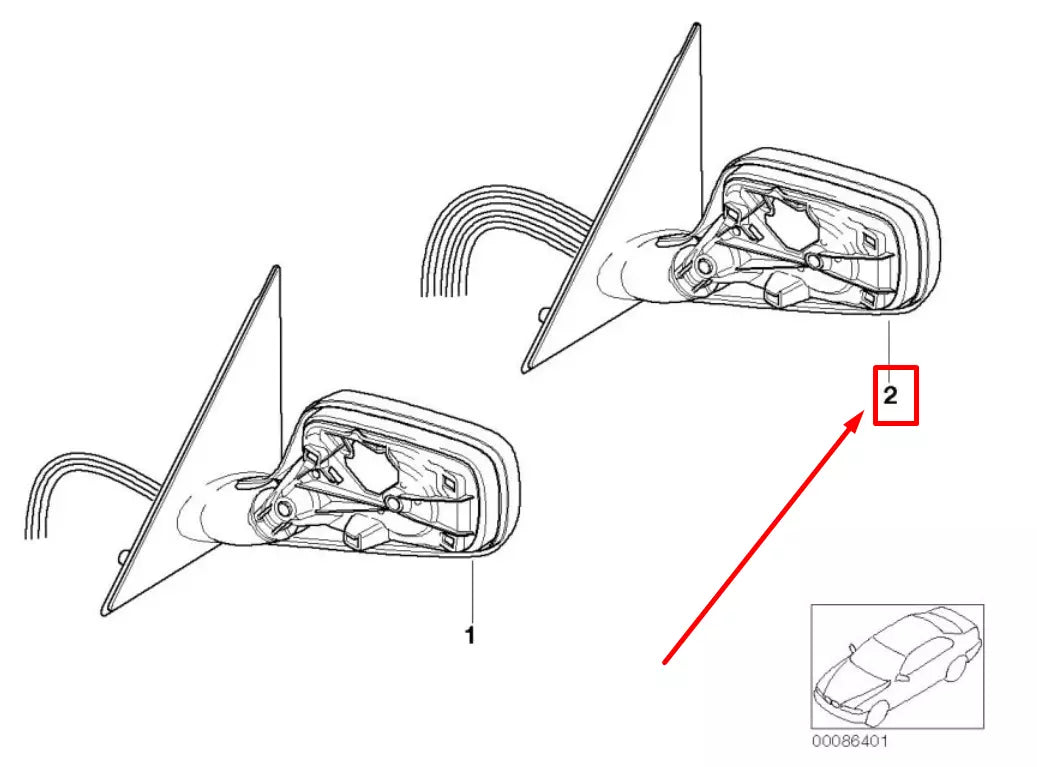 2

1

00086401