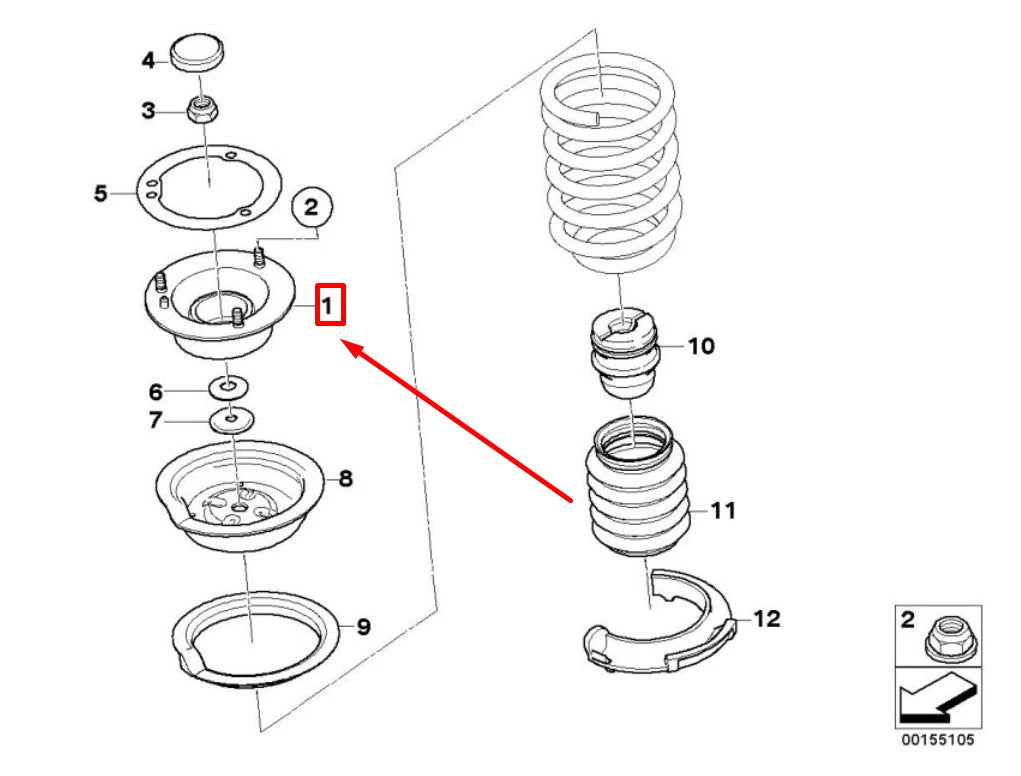 4
3
5
2
1
6
7
8
9
10
11
12
2
00155105