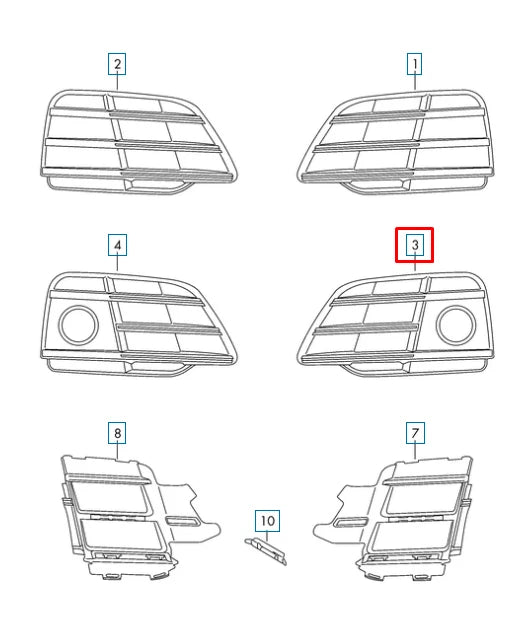 2
1
4
3
8
7
10