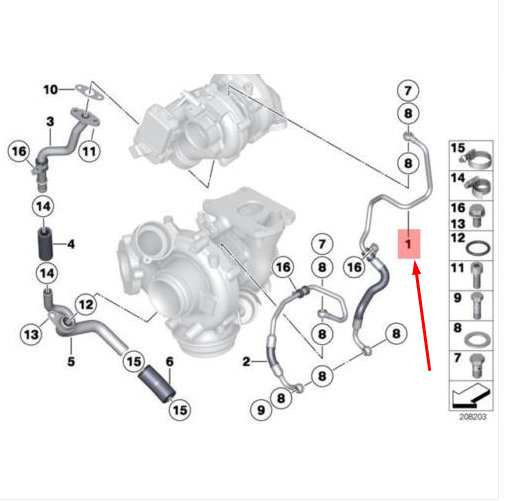 10
3
16
11
14
4
14
12
13
5
15
6
15
7
8
8
1
16
7
16
8
8
8
2
8
8
9
15
14
16
13
12
11
9
8
7
208203