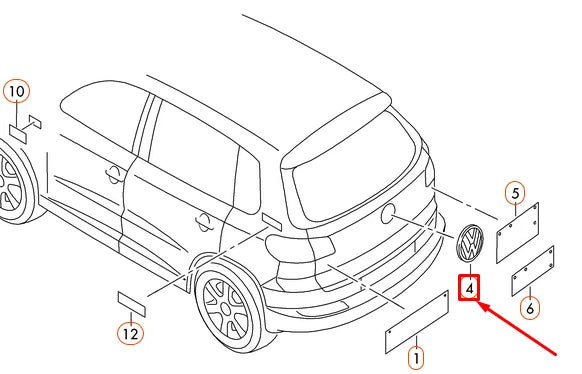 10
5
4
6
12
1