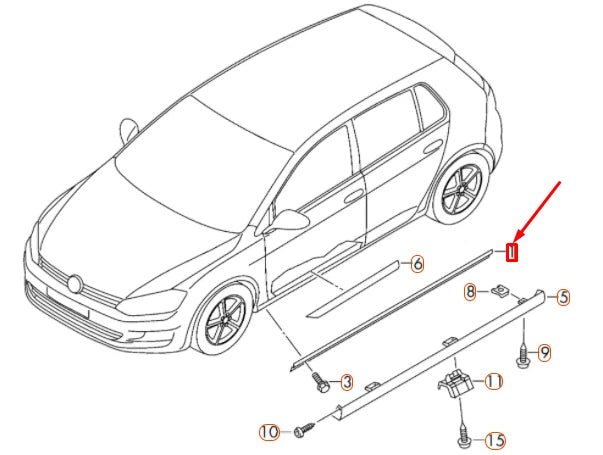 1
6
8
5
9
3
11
10
15